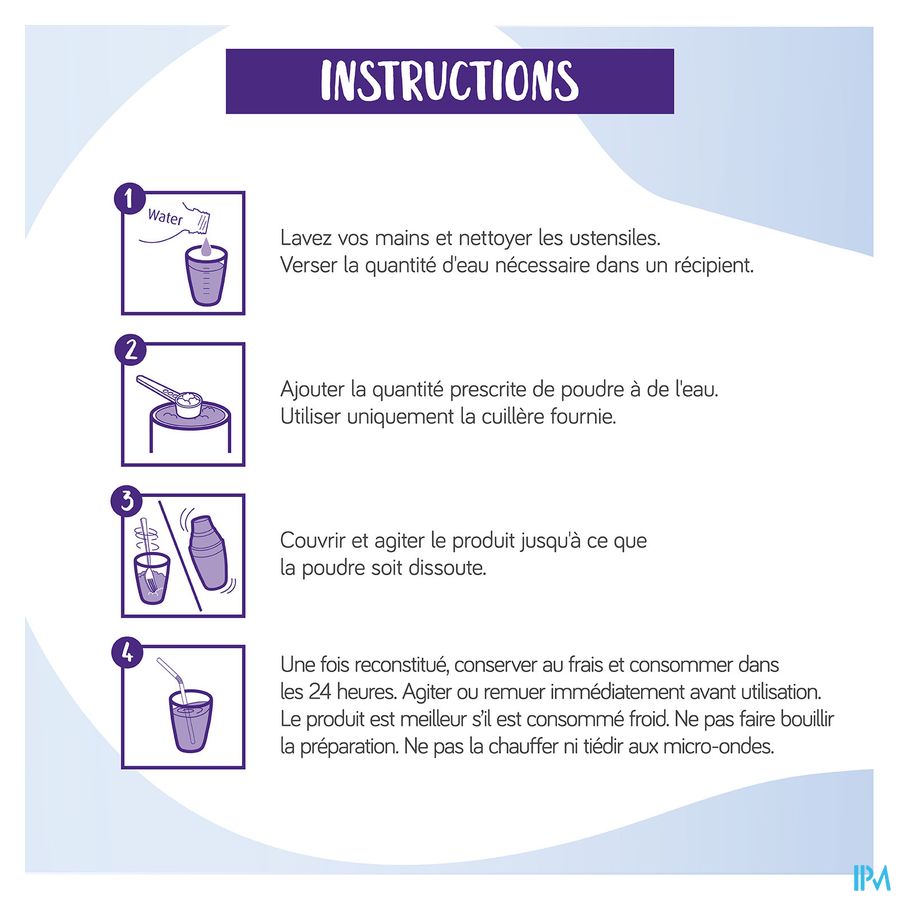 INSTRUCTIONS

1

Water

Lavez vos mains et nettoyer les ustensiles.
Verser la quantité d'eau nécessaire dans un récipient.

2

Ajouter la quantité prescrite de poudre à de l'eau.
Utiliser uniquement la cuillère fournie.

3

Couvrir et agiter le produit jusqu'à ce que la poudre soit dissoute.

4

Une fois reconstitué, conserver au frais et consommer dans les 24 heures. Agiter ou remuer immédiatement avant utilisation. Le produit est meilleur s'il est consommé froid. Ne pas faire bouillir la préparation. Ne pas la chauffer ni tiédir aux micro-ondes.

IPM